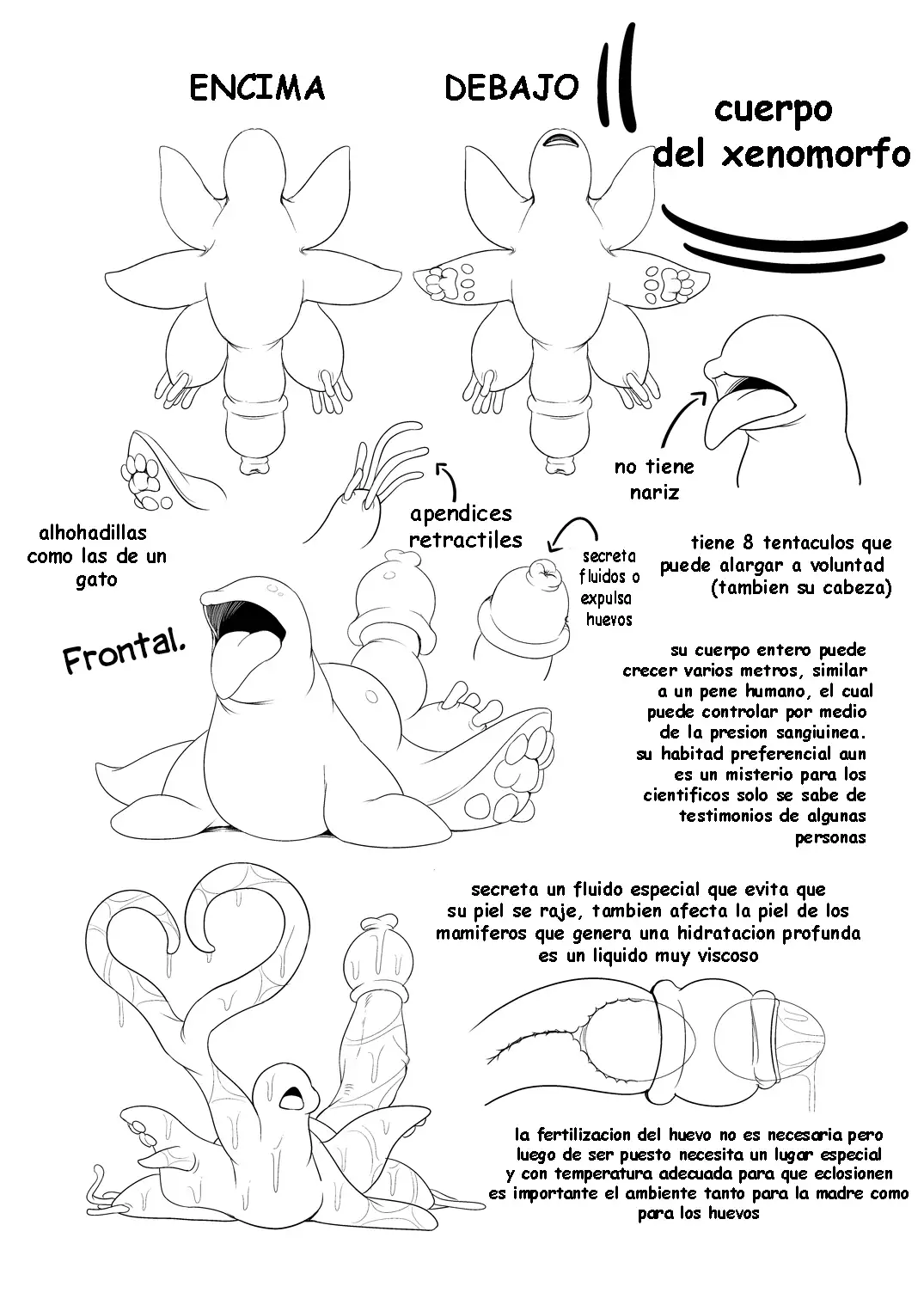 ENCIMA

DEBAJO

cuerpo del xenomorfo

no tiene nariz

alhohadillas como las de un gato

apendices retractiles

secreta fluidos o expulsa huevos

tiene 8 tentaculos que puede alargar a voluntad (tambien su cabeza)

Frontal.

su cuerpo entero puede crecer varios metros, similar a un pene humano, el cual puede controlar por medio de la presion sangiuinea. su habitad preferencial aun es un misterio para los cientificos solo se sabe de testimonios de algunas personas

secreta un fluido especial que evita que su piel se raje, tambien afecta la piel de los mamiferos que genera una hidratacion profunda es un liquido muy viscoso

la fertilizacion del huevo no es necesaria pero luego de ser puesto necesita un lugar especial y con temperatura adecuada para que eclosionen es importante el ambiente tanto para la madre como para los huevos